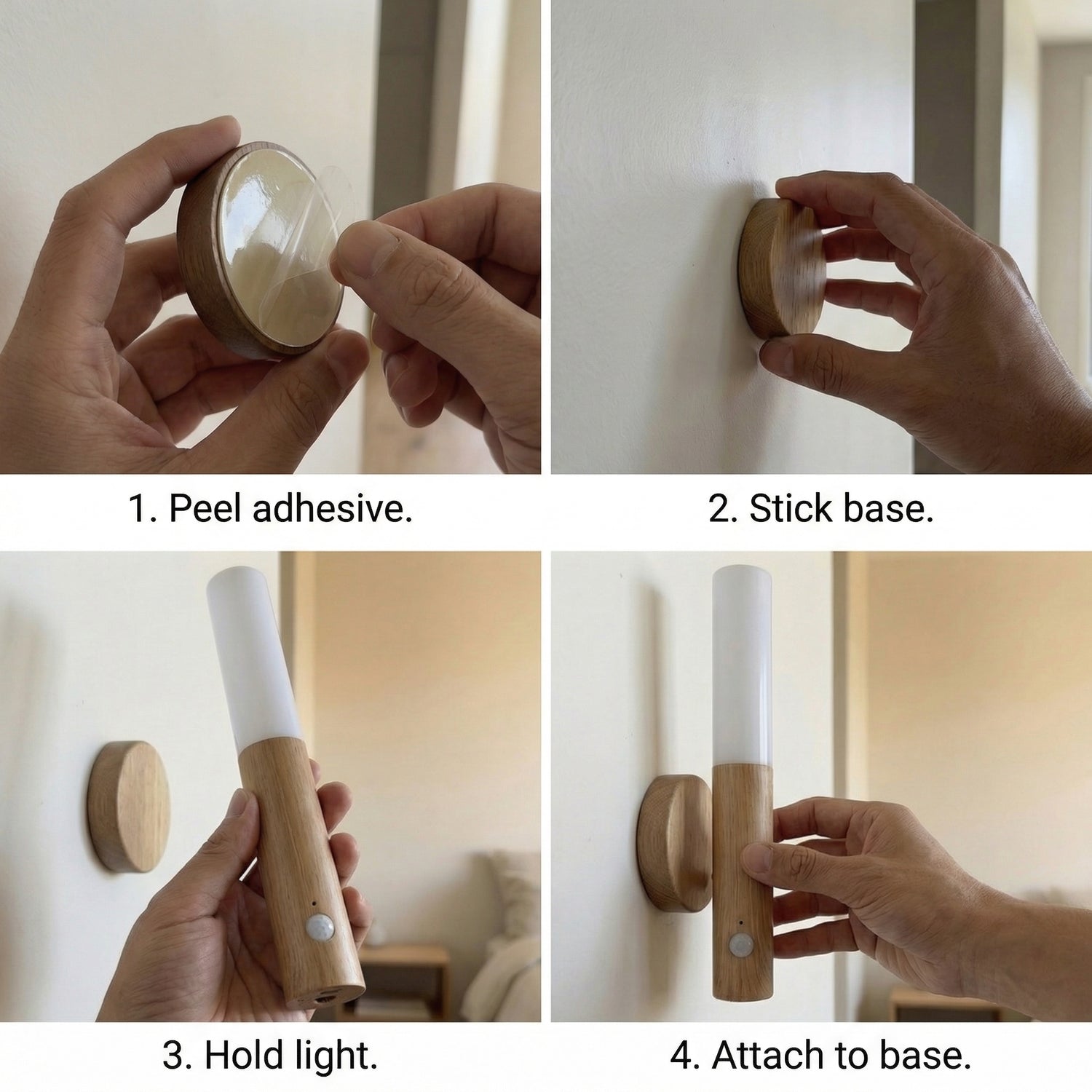 1. Peel adhesive.

2. Stick base.

3. Hold light.

4. Attach to base.